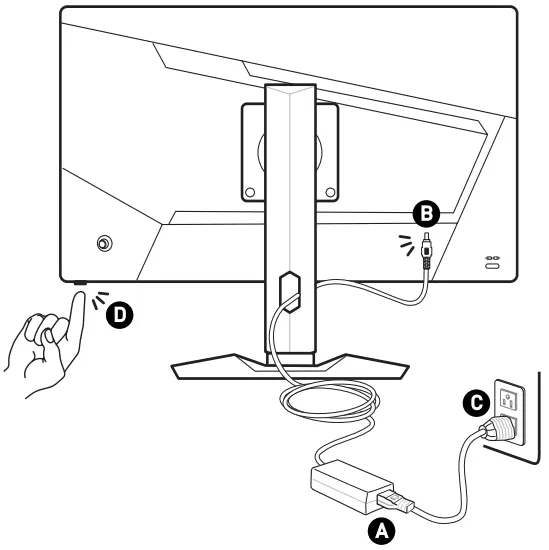 B

D

C

A